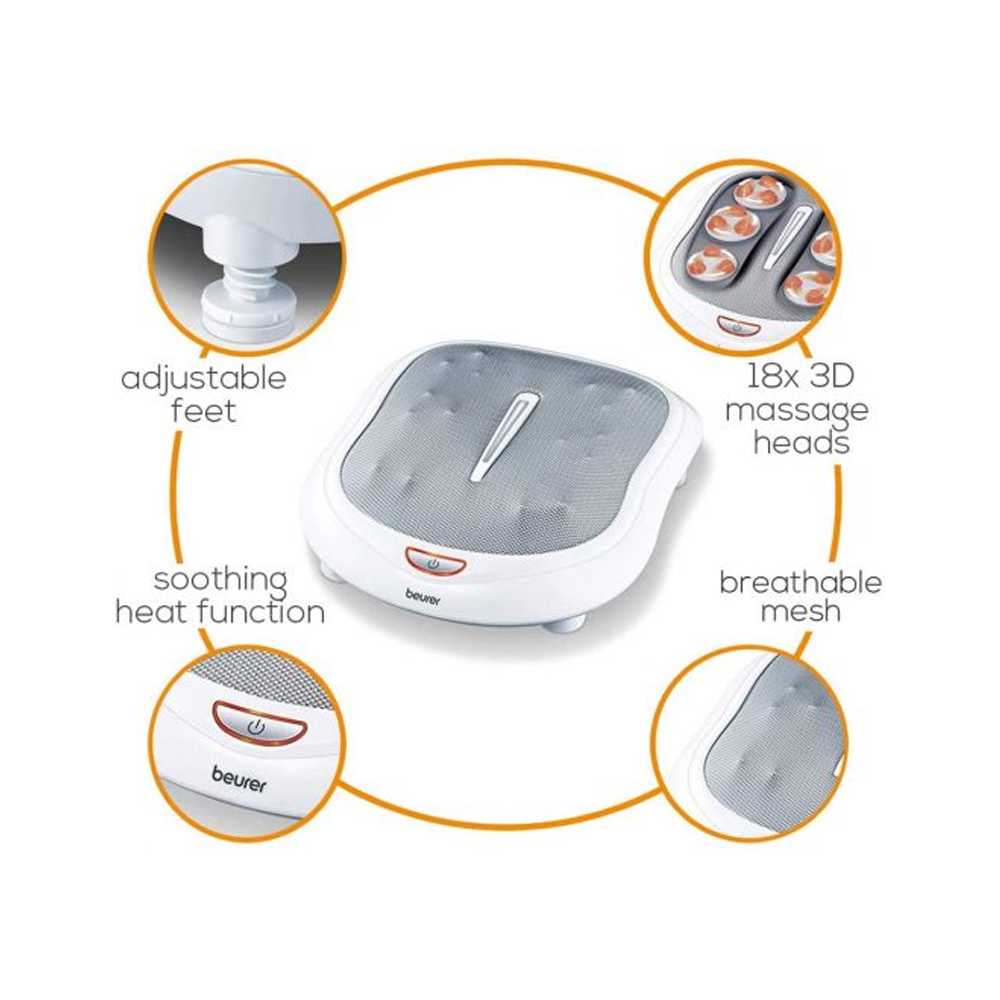 adjustable feet

18x 3D massage heads

beurer

soothing heat function

breathable mesh

beurer